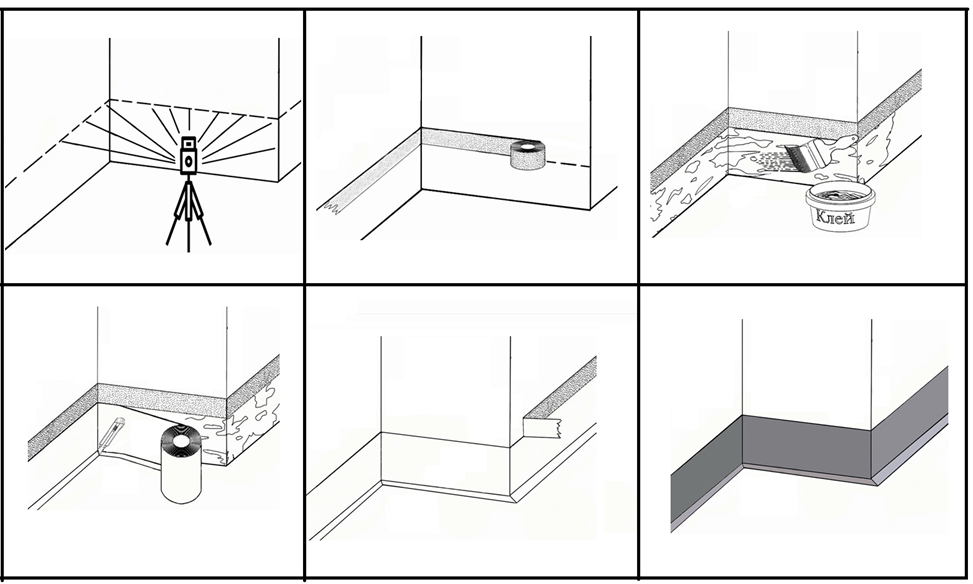 Клей