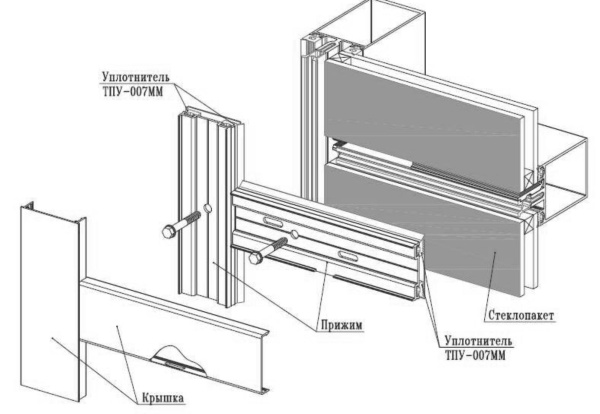 Уплотнитель
ТПУ-007ММ

Прижим

Стеклопакет

Уплотнитель
ТПУ-007ММ

Крышка